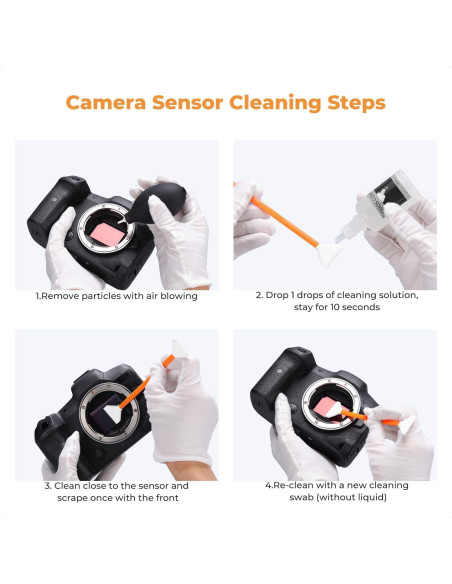 Camera Sensor Cleaning Steps

1.Remove particles with air blowing

2. Drop 1 drops of cleaning solution, stay for 10 seconds

3. Clean close to the sensor and scrape once with the front

4.Re-clean with a new cleaning swab (without liquid)