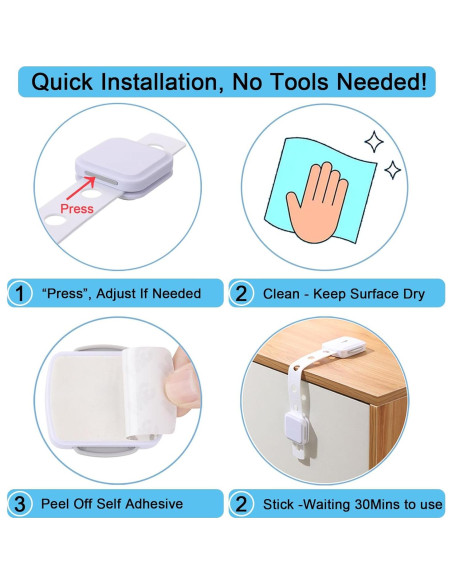 Quick Installation, No Tools Needed!

Press

1 “Press”, Adjust If Needed

2 Clean - Keep Surface Dry

3 Peel Off Self Adhesive

2 Stick -Waiting 30Mins to use