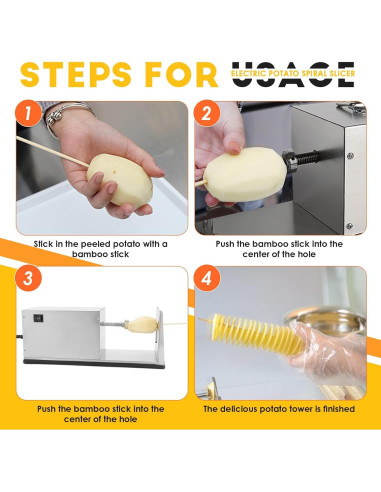 STEPS FOR USAGE
ELECTRIC POTATO SPIRAL SLICER

1
Stick in the peeled potato with a bamboo stick

2
Push the bamboo stick into the center of the hole

3
Push the bamboo stick into the center of the hole

4
The delicious potato tower is finished