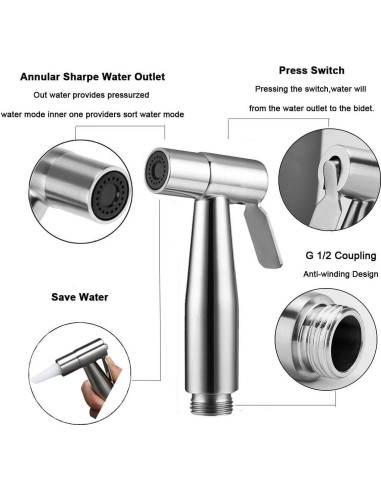 Annular Sharpe Water Outlet

Out water provides pressurzed

water mode inner one providers sort water mode

Press Switch

Pressing the switch,water will

from the water outlet to the bidet.

G 1/2 Coupling

Anti-winding Design

Save Water