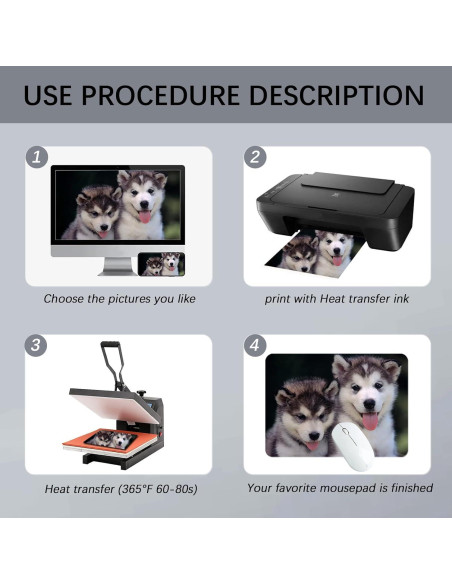 USE PROCEDURE DESCRIPTION

1

Choose the pictures you like

2

print with Heat transfer ink

3

Heat transfer (365°F 60-80s)

4

Your favorite mousepad is finished