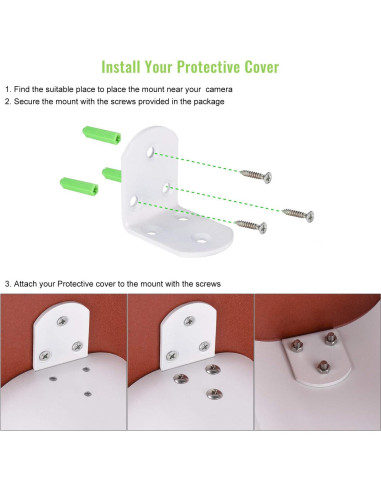 Install Your Protective Cover

1. Find the suitable place to place the mount near your camera
2. Secure the mount with the screws provided in the package

3. Attach your Protective cover to the mount with the screws