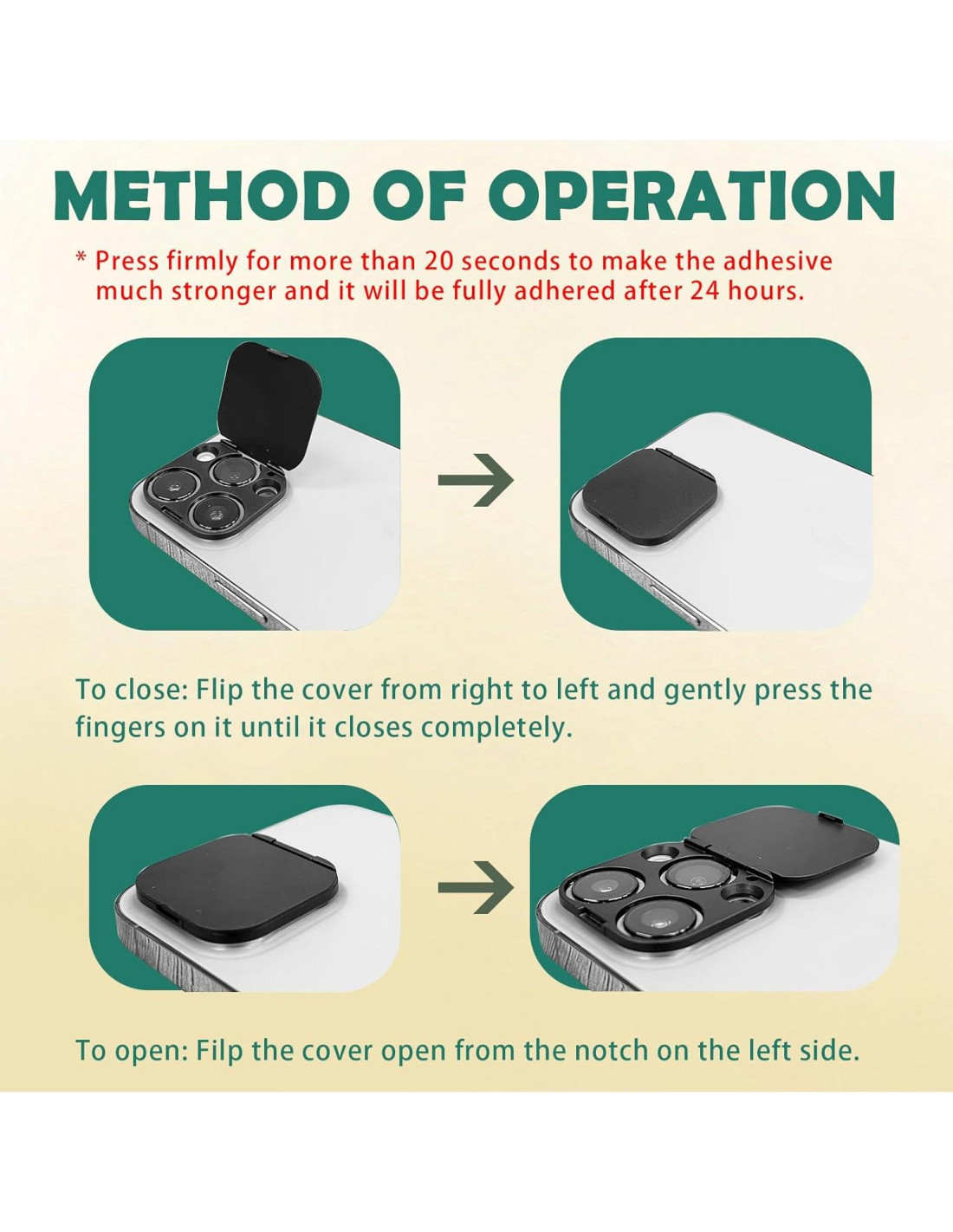 METHOD OF OPERATION

* Press firmly for more than 20 seconds to make the adhesive much stronger and it will be fully adhered after 24 hours.

To close: Flip the cover from right to left and gently press the fingers on it until it closes completely.

To open: Filp the cover open from the notch on the left side.