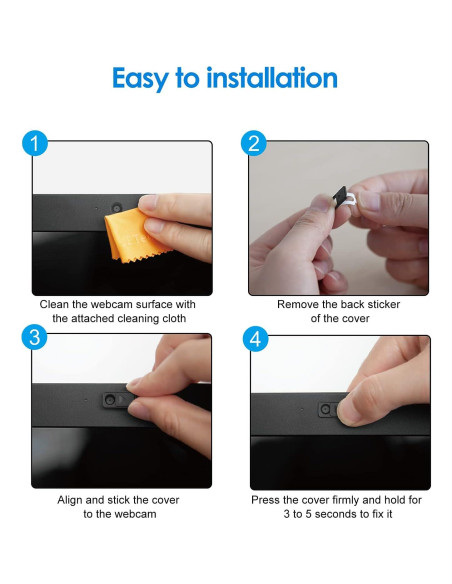 Easy to installation

1

Clean the webcam surface with the attached cleaning cloth

2

Remove the back sticker of the cover

3

Align and stick the cover to the webcam

4

Press the cover firmly and hold for 3 to 5 seconds to fix it