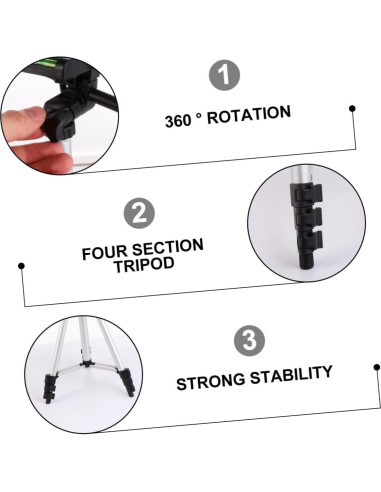 1

360 ° ROTATION

2

FOUR SECTION TRIPOD

3

STRONG STABILITY