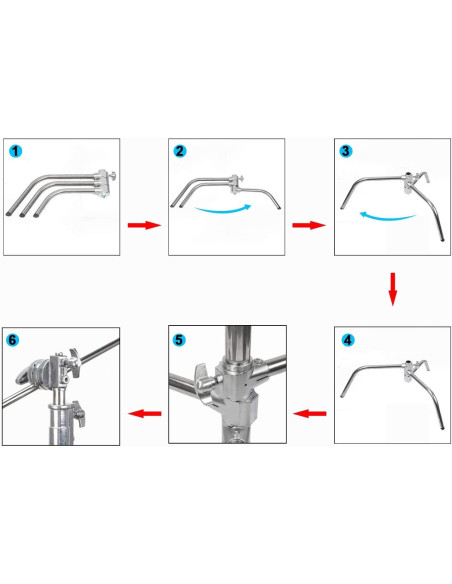 1

2

3

4

5

6