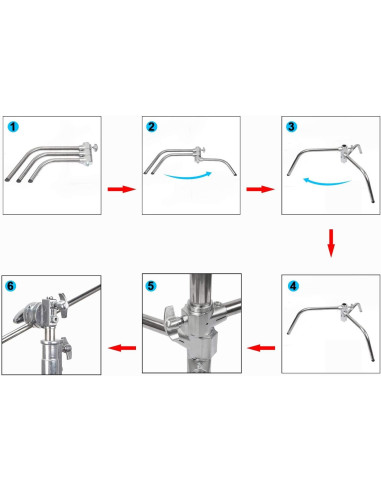 1

2

3

4

5

6