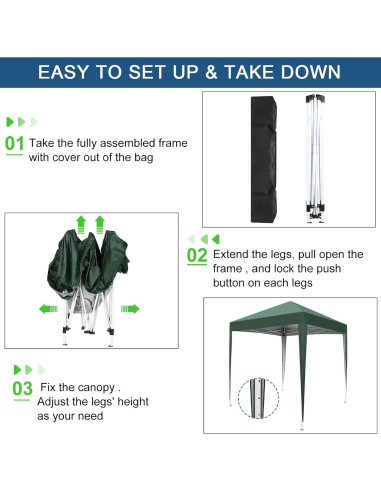 EASY TO SET UP & TAKE DOWN

01 Take the fully assembled frame with cover out of the bag

02 Extend the legs, pull open the frame , and lock the push button on each legs

03 Fix the canopy . Adjust the legs' height as your need