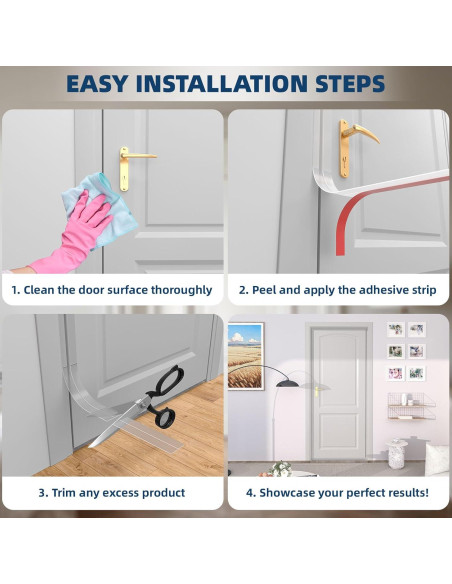 EASY INSTALLATION STEPS

1. Clean the door surface thoroughly

2. Peel and apply the adhesive strip

3. Trim any excess product

4. Showcase your perfect results!