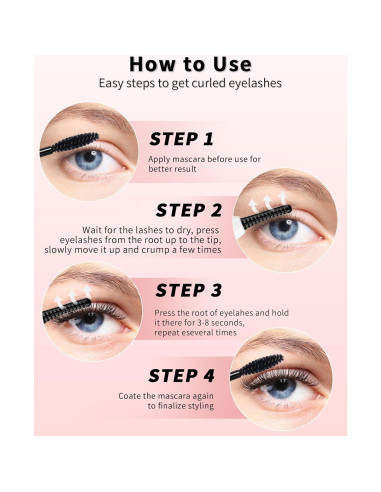 How to Use
Easy steps to get curled eyelashes

STEP 1
Apply mascara before use for better result

STEP 2
Wait for the lashes to dry, press eyelashes from the root up to the tip, slowly move it up and crump a few times

STEP 3
Press the root of eyelahes and hold it there for 3-8 seconds, repeat eseveral times

STEP 4
Coate the mascara again to finalize styling