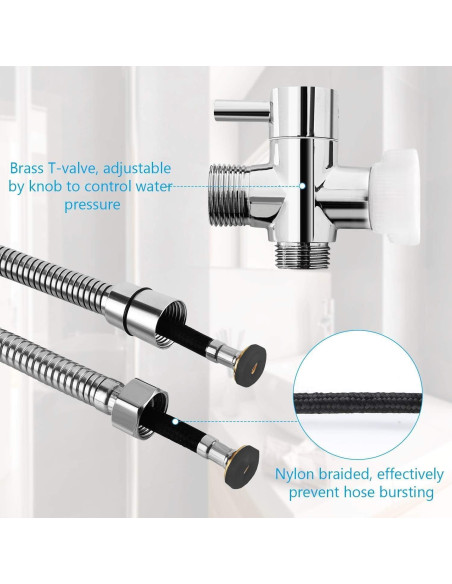 Brass T-valve, adjustable by knob to control water pressure

Nylon braided, effectively prevent hose bursting