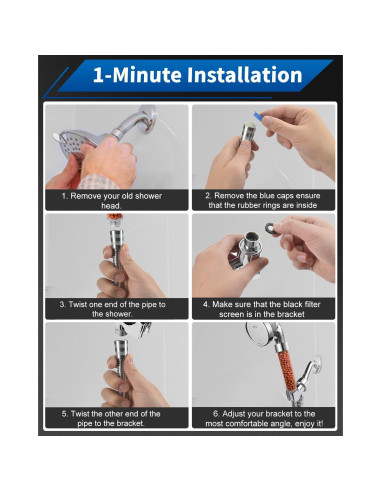 1-Minute Installation

1. Remove your old shower head.

2. Remove the blue caps ensure that the rubber rings are inside

3. Twist one end of the pipe to the shower.

4. Make sure that the black filter screen is in the bracket

5. Twist the other end of the pipe to the bracket.

6. Adjust your bracket to the most comfortable angle, enjoy it!