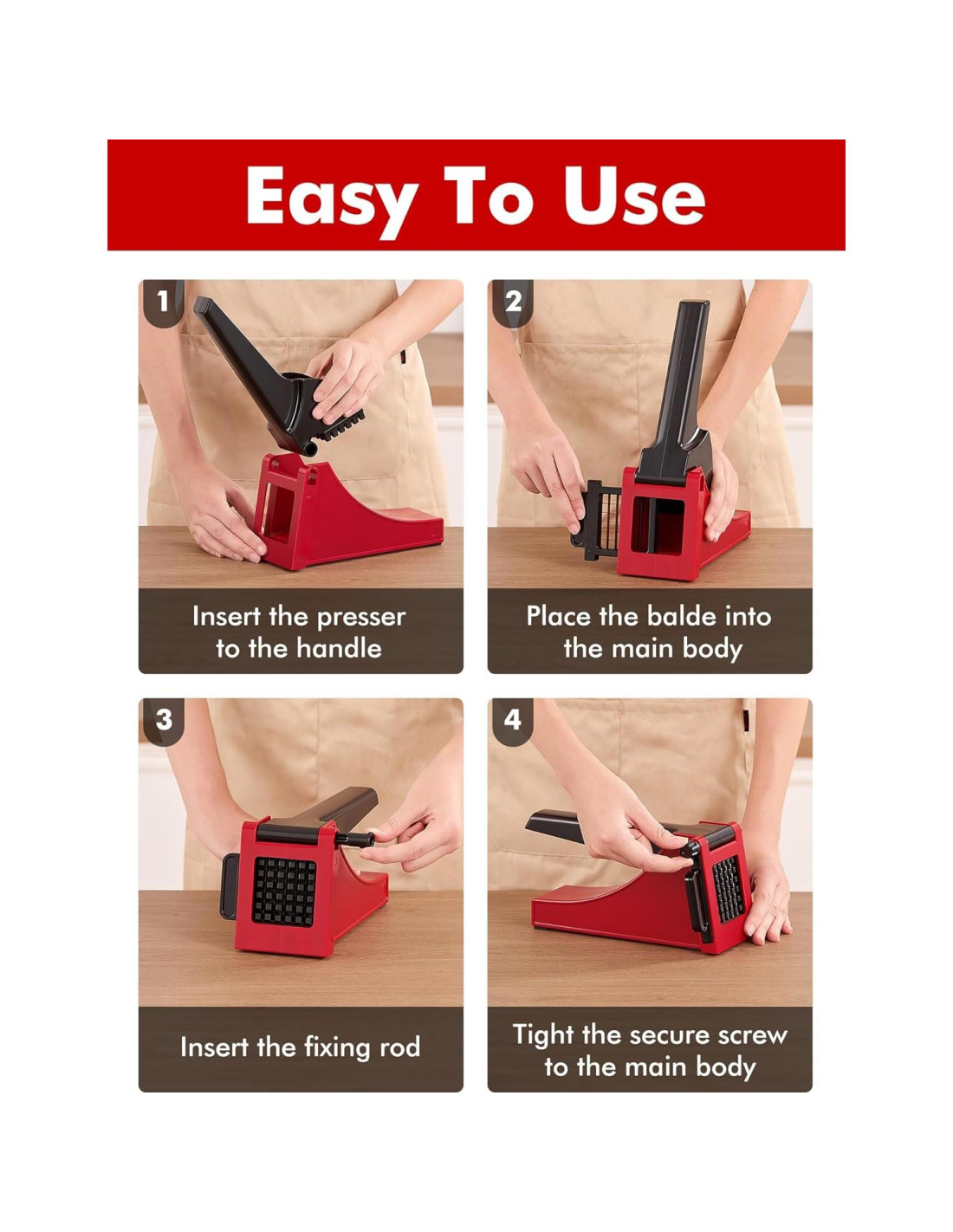 Easy To Use

1
Insert the presser to the handle

2
Place the balde into the main body

3
Insert the fixing rod

4
Tight the secure screw to the main body