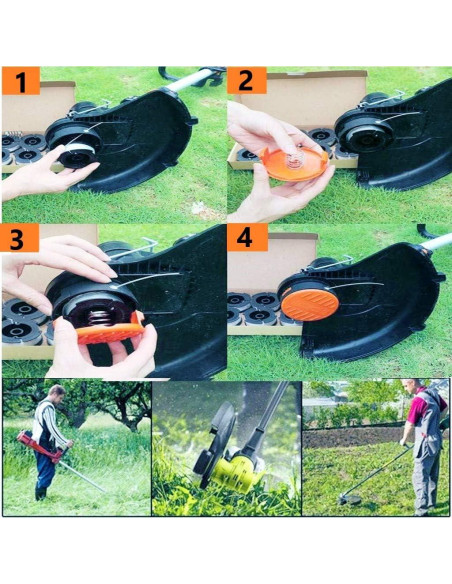 1
2
3
4