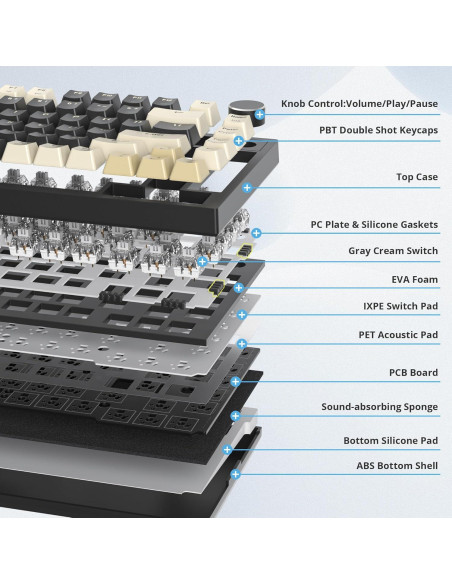 Knob Control:Volume/Play/Pause
PBT Double Shot Keycaps
Top Case
PC Plate & Silicone Gaskets
Gray Cream Switch
EVA Foam
IXPE Switch Pad
PET Acoustic Pad
PCB Board
Sound-absorbing Sponge
Bottom Silicone Pad
ABS Bottom Shell