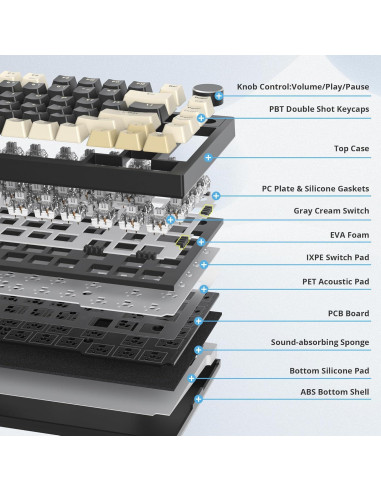 Knob Control:Volume/Play/Pause
PBT Double Shot Keycaps
Top Case
PC Plate & Silicone Gaskets
Gray Cream Switch
EVA Foam
IXPE Switch Pad
PET Acoustic Pad
PCB Board
Sound-absorbing Sponge
Bottom Silicone Pad
ABS Bottom Shell