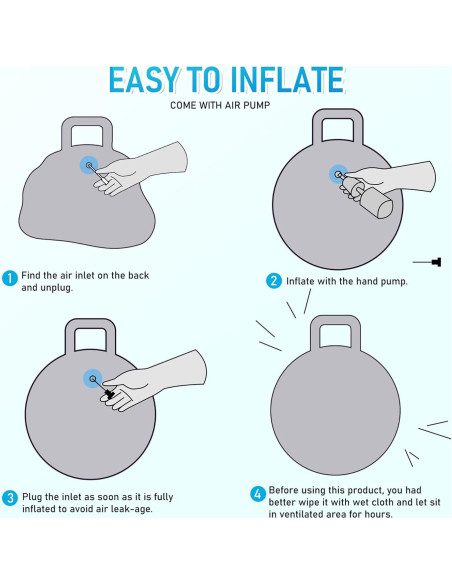 EASY TO INFLATE

COME WITH AIR PUMP

1 Find the air inlet on the back and unplug.

2 Inflate with the hand pump.

3 Plug the inlet as soon as it is fully inflated to avoid air leak-age.

4 Before using this product, you had better wipe it with wet cloth and let sit in ventilated area for hours.