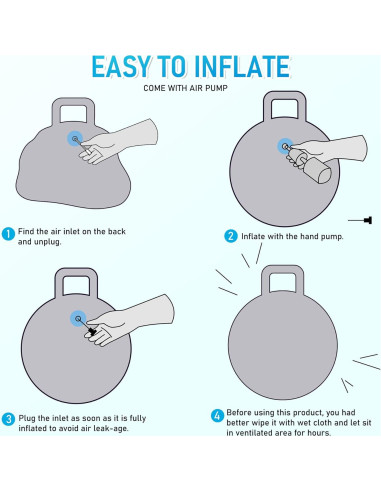 EASY TO INFLATE
COME WITH AIR PUMP

1 Find the air inlet on the back and unplug.

2 Inflate with the hand pump.

3 Plug the inlet as soon as it is fully inflated to avoid air leak-age.

4 Before using this product, you had better wipe it with wet cloth and let sit in ventilated area for hours.