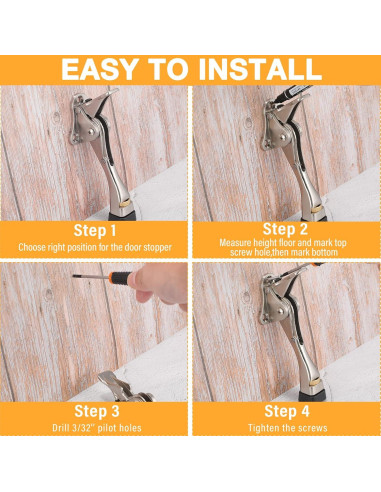 EASY TO INSTALL

Step 1
Choose right position for the door stopper

Step 2
Measure height floor and mark top screw hole,then mark bottom

Step 3
Drill 3/32'' pilot holes

Step 4
Tighten the screws