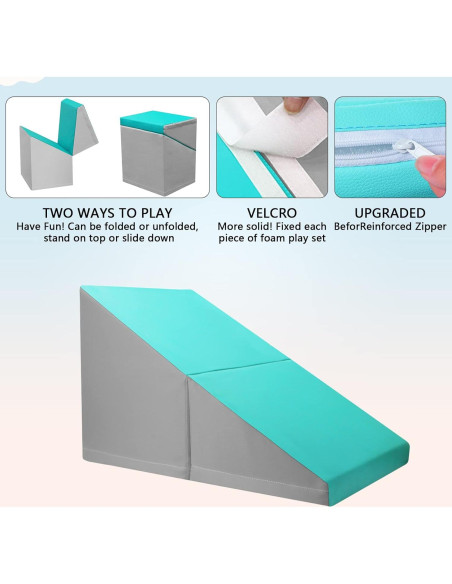 TWO WAYS TO PLAY
Have Fun! Can be folded or unfolded, stand on top or slide down

VELCRO
More solid! Fixed each piece of foam play set

UPGRADED
BeforReinforced Zipper