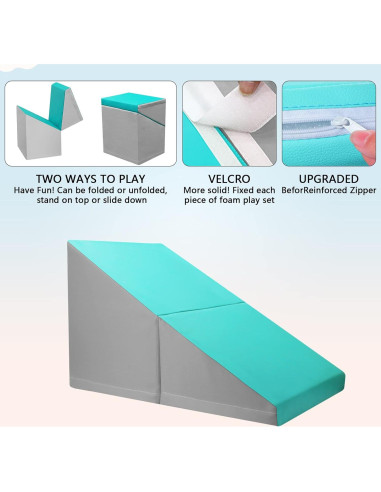 TWO WAYS TO PLAY
Have Fun! Can be folded or unfolded, stand on top or slide down

VELCRO
More solid! Fixed each piece of foam play set

UPGRADED
BeforReinforced Zipper