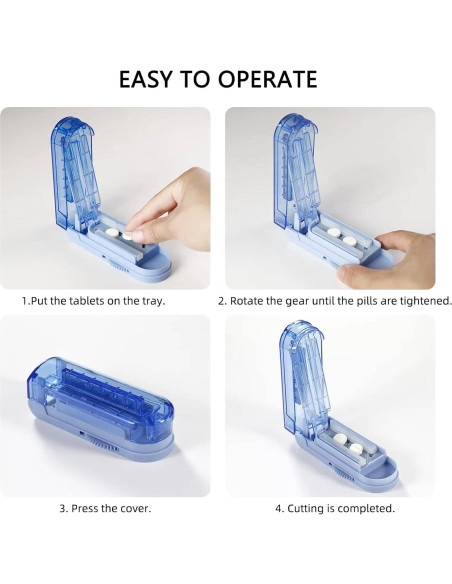 EASY TO OPERATE

1.Put the tablets on the tray.

2. Rotate the gear until the pills are tightened.

3. Press the cover.

4. Cutting is completed.