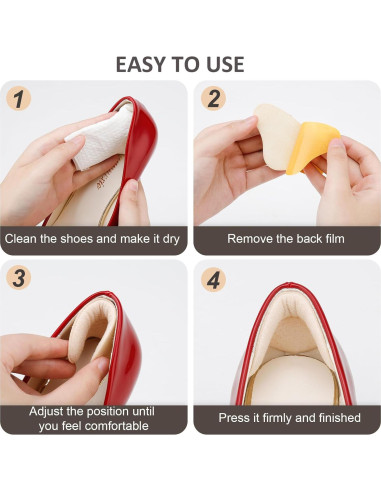 EASY TO USE

1

Clean the shoes and make it dry

2

Remove the back film

3

Adjust the position until you feel comfortable

4

Press it firmly and finished