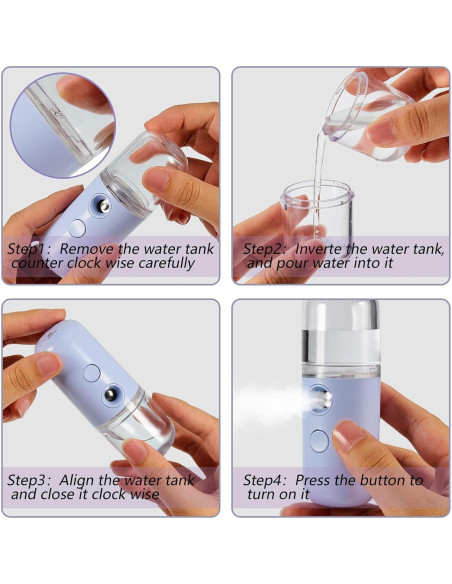 Step1: Remove the water tank counter clock wise carefully

Step2: Inverte the water tank, and pour water into it

Step3: Align the water tank and close it clock wise

Step4: Press the button to turn on it