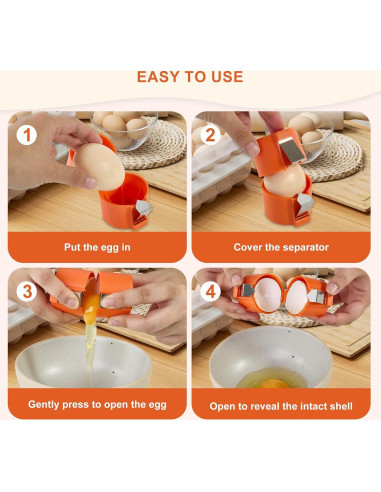 EASY TO USE

1

Put the egg in

2

Cover the separator

3

Gently press to open the egg

4

Open to reveal the intact shell