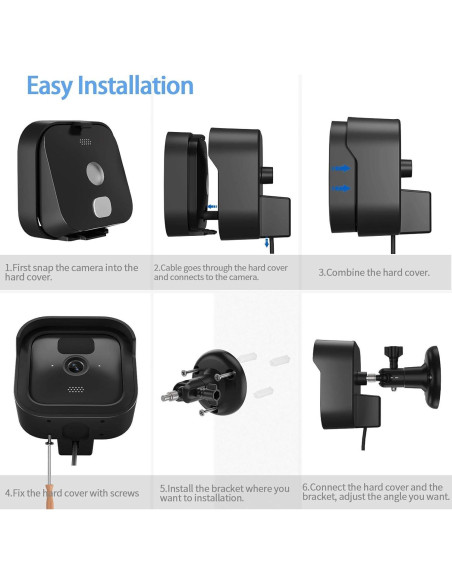 Easy Installation

1.First snap the camera into the hard cover.

2.Cable goes through the hard cover and connects to the camera.

3.Combine the hard cover.

4.Fix the hard cover with screws

5.Install the bracket where you want to installation.

6.Connect the hard cover and the bracket, adjust the angle you want.