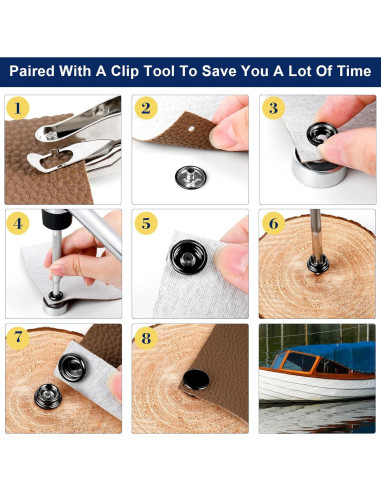 Paired With A Clip Tool To Save You A Lot Of Time

1

2

3

4

5

6

7

8