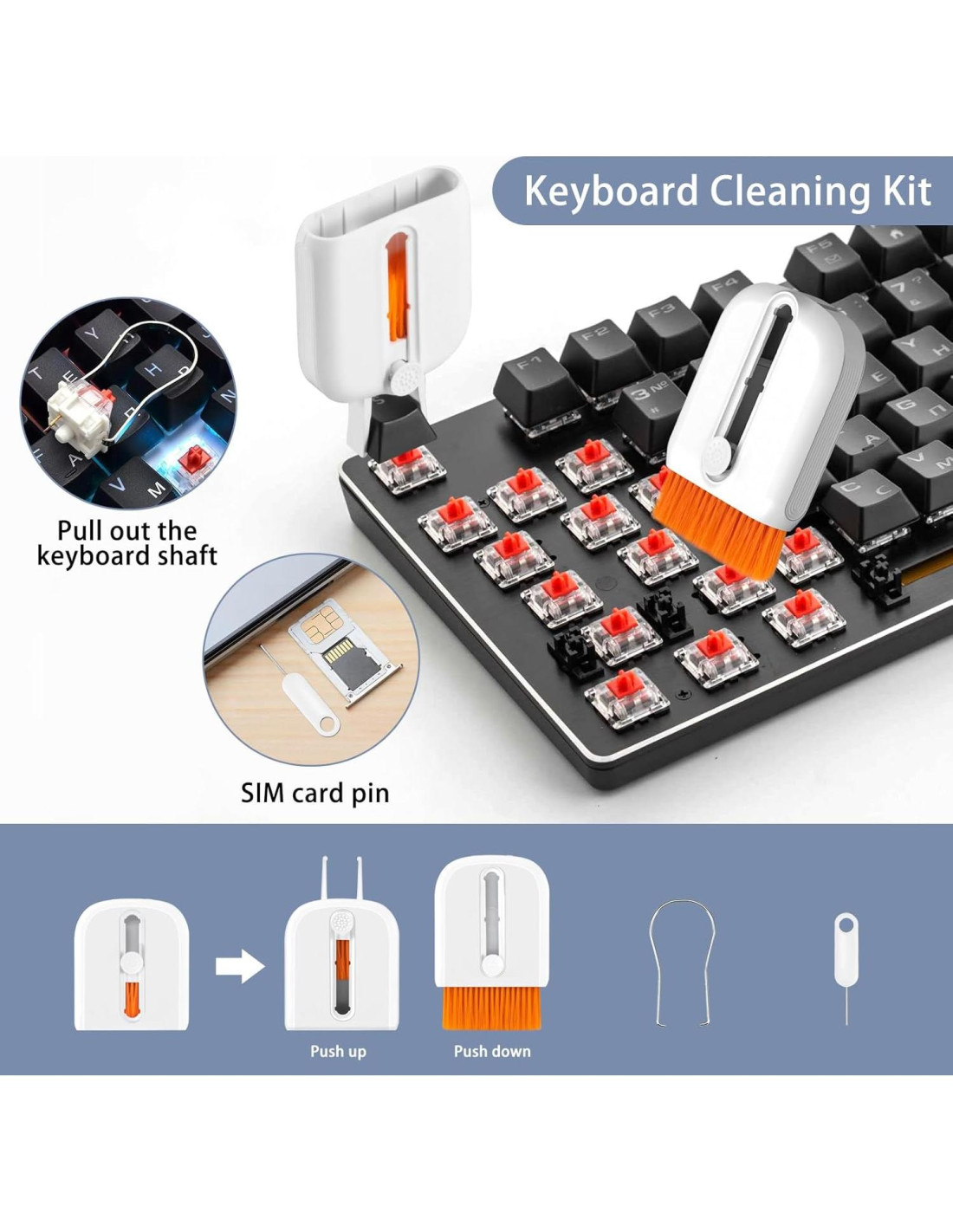 Keyboard Cleaning Kit

Pull out the keyboard shaft

SIM card pin

Push up

Push down