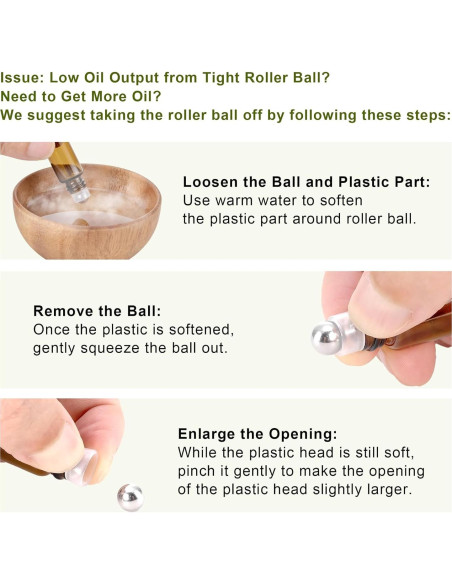 Issue: Low Oil Output from Tight Roller Ball?
Need to Get More Oil?
We suggest taking the roller ball off by following these steps:

Loosen the Ball and Plastic Part:
Use warm water to soften the plastic part around roller ball.

Remove the Ball:
Once the plastic is softened, gently squeeze the ball out.

Enlarge the Opening:
While the plastic head is still soft, pinch it gently to make the opening of the plastic head slightly larger.