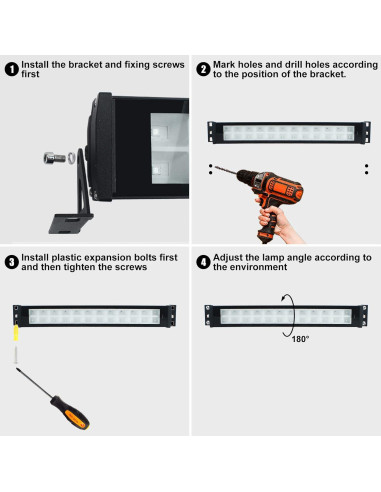 1 Install the bracket and fixing screws first

2 Mark holes and drill holes according to the position of the bracket.

3 Install plastic expansion bolts first and then tighten the screws

4 Adjust the lamp angle according to the environment

180°