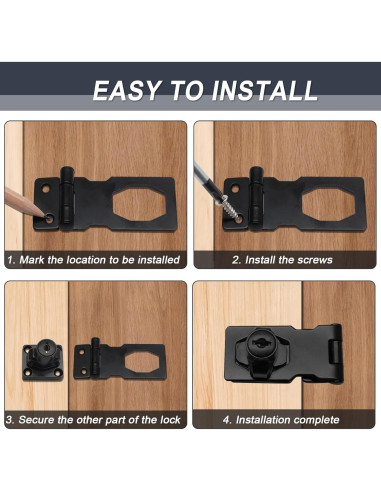 EASY TO INSTALL

1. Mark the location to be installed

2. Install the screws

3. Secure the other part of the lock

4. Installation complete