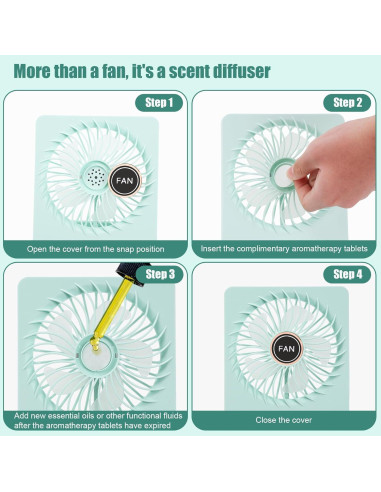 More than a fan, it's a scent diffuser

Step 1

FAN

Open the cover from the snap position

Step 2

Insert the complimentary aromatherapy tablets

Step 3

Add new essential oils or other functional fluids after the aromatherapy tablets have expired

Step 4

FAN

Close the cover