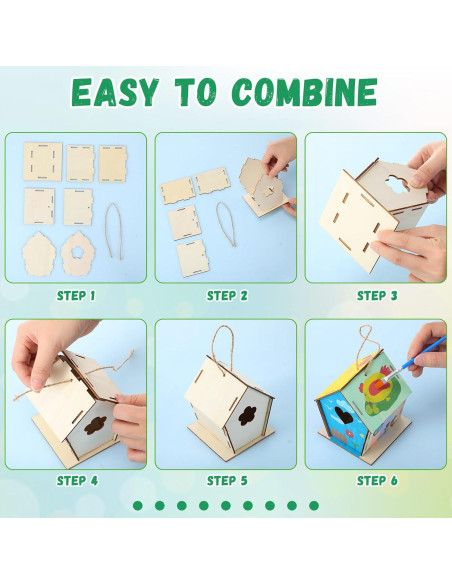 EASY TO COMBINE

STEP 1

STEP 2

STEP 3

STEP 4

STEP 5

STEP 6