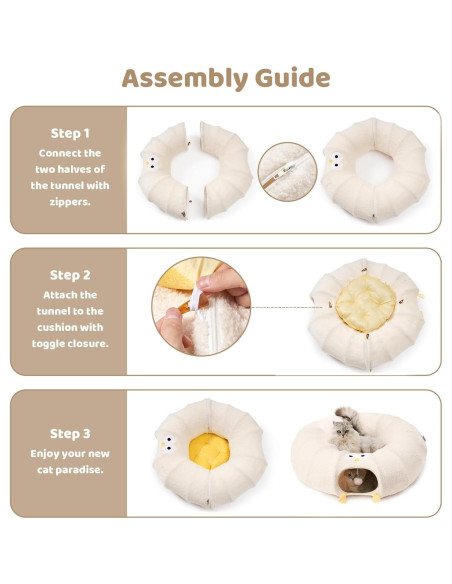 Assembly Guide

Step 1
Connect the two halves of the tunnel with zippers.

Step 2
Attach the tunnel to the cushion with toggle closure.

Step 3
Enjoy your new cat paradise.