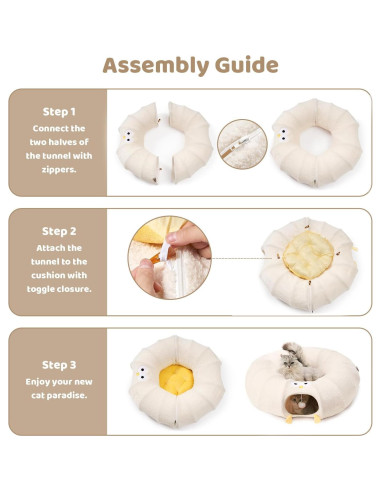 Assembly Guide

Step 1
Connect the two halves of the tunnel with zippers.

Step 2
Attach the tunnel to the cushion with toggle closure.

Step 3
Enjoy your new cat paradise.