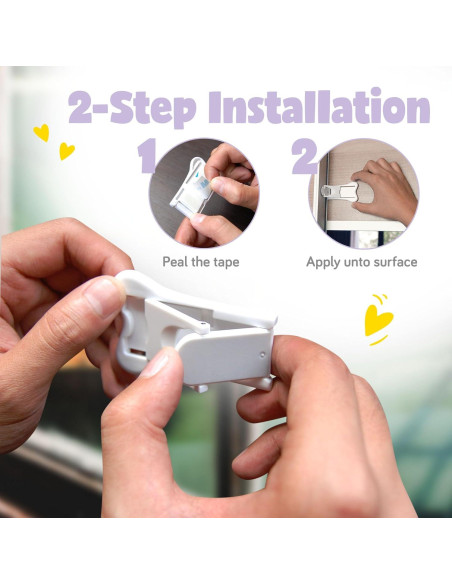 2-Step Installation

1

Peal the tape

2

Apply unto surface