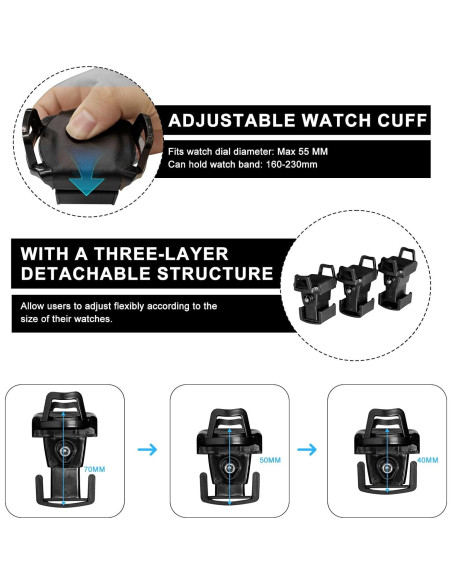 ADJUSTABLE WATCH CUFF

Fits watch dial diameter: Max 55 MM
Can hold watch band: 160-230mm

WITH A THREE-LAYER DETACHABLE STRUCTURE

Allow users to adjust flexibly according to the size of their watches.

70MM

50MM

40MM