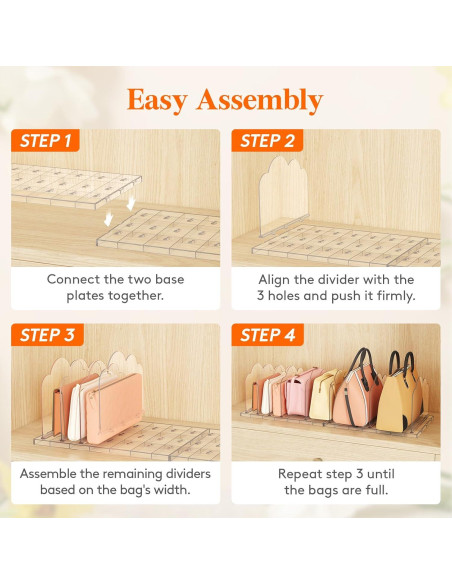 Easy Assembly

STEP 1

Connect the two base plates together.

STEP 2

Align the divider with the 3 holes and push it firmly.

STEP 3

Assemble the remaining dividers based on the bag's width.

STEP 4

Repeat step 3 until the bags are full.