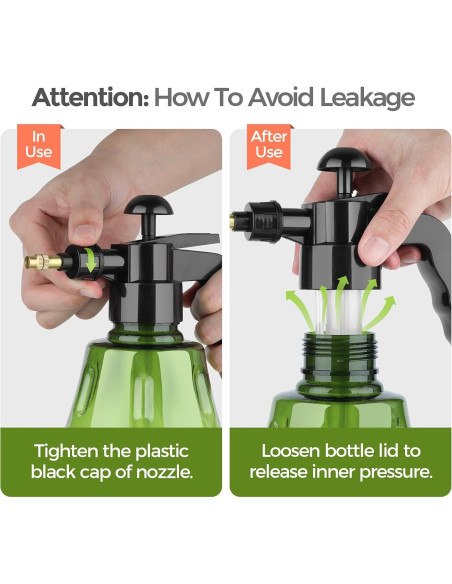 Attention: How To Avoid Leakage

In Use

Tighten the plastic black cap of nozzle.

After Use

Loosen bottle lid to release inner pressure.