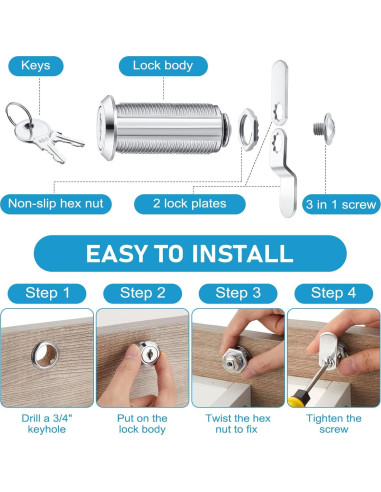 Keys

Lock body

Non-slip hex nut

2 lock plates

3 in 1 screw

EASY TO INSTALL

Step 1

Step 2

Step 3

Step 4

Drill a 3/4" keyhole

Put on the lock body

Twist the hex nut to fix

Tighten the screw