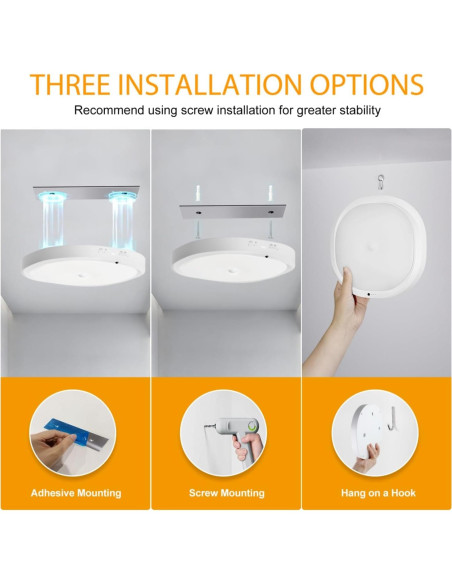 THREE INSTALLATION OPTIONS

Recommend using screw installation for greater stability

Adhesive Mounting

Screw Mounting

Hang on a Hook