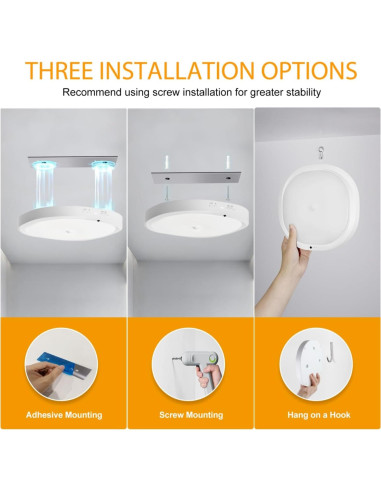 THREE INSTALLATION OPTIONS

Recommend using screw installation for greater stability

Adhesive Mounting

Screw Mounting

Hang on a Hook