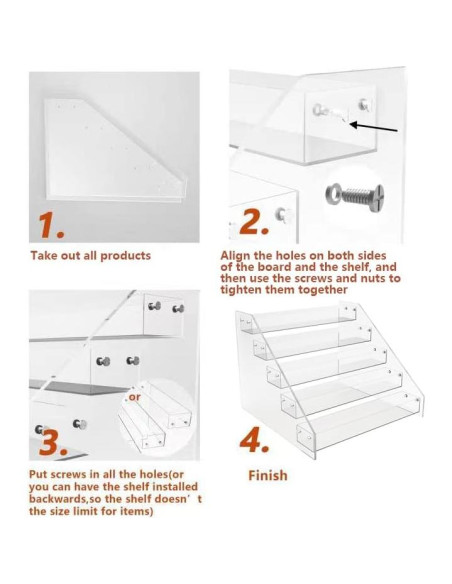 1.

Take out all products

2.

Align the holes on both sides of the board and the shelf, and then use the screws and nuts to tighten them together

or

3.

Put screws in all the holes(or you can have the shelf installed backwards,so the shelf doesn’t the size limit for items)

4.

Finish