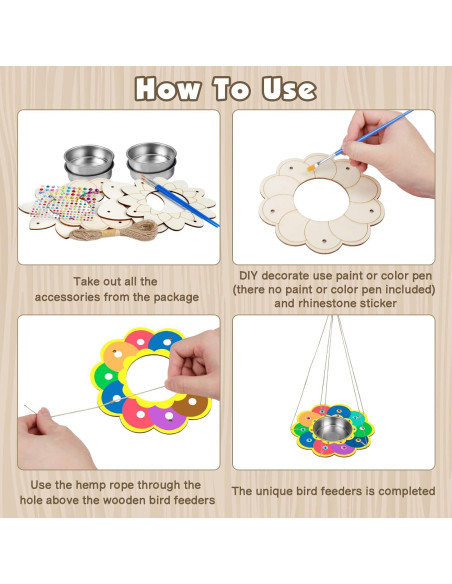 How To Use

Take out all the accessories from the package

DIY decorate use paint or color pen (there no paint or color pen included) and rhinestone sticker

Use the hemp rope through the hole above the wooden bird feeders

The unique bird feeders is completed