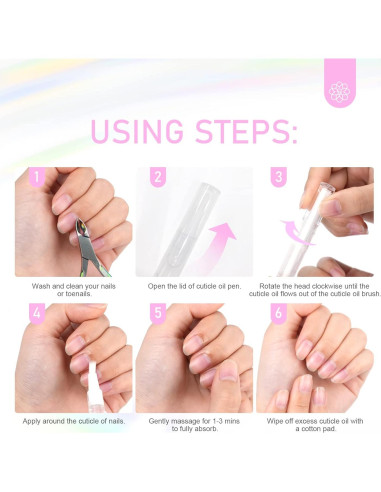 USING STEPS:

1

Wash and clean your nails or toenails.

2

Open the lid of cuticle oil pen.

3

Rotate the head clockwise until the cuticle oil flows out of the cuticle oil brush.

4

Apply around the cuticle of nails.

5

Gently massage for 1-3 mins to fully absorb.

6

Wipe off excess cuticle oil with a cotton pad.