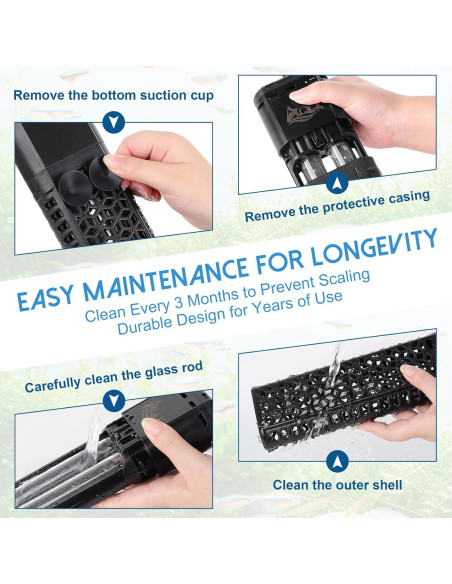 Remove the bottom suction cup

Remove the protective casing

EASY MAINTENANCE FOR LONGEVITY
Clean Every 3 Months to Prevent Scaling
Durable Design for Years of Use

Carefully clean the glass rod

Clean the outer shell